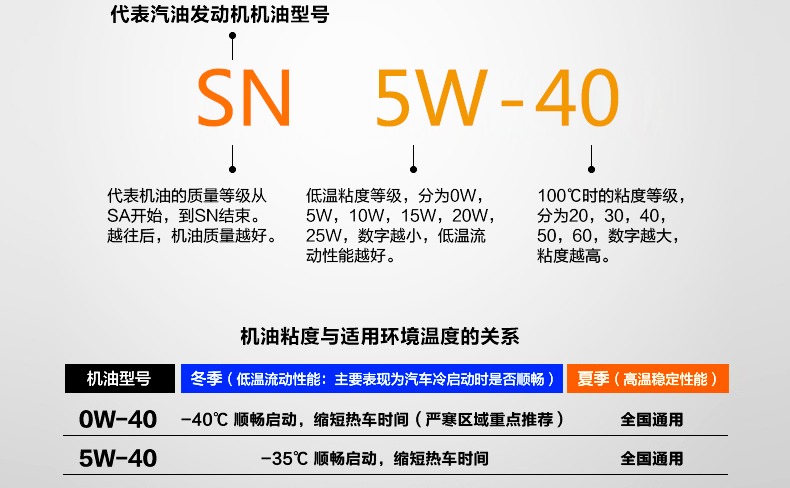 代表汽油发动机机油型号

SN 5W-40

代表机油的质量等级从SA开始，到SN结束。越往后，机油质量越好。

低温粘度等级，分为0W，5W，10W，15W，20W，25W，数字越小，低温流动性能越好。

100℃时的粘度等级，分为20，30，40，50，60，数字越大，粘度越高。

机油粘度与适用环境温度的关系

| 机油型号 | 冬季（低温流动性能：主要表现为汽车冷启动时是否顺畅） | 夏季（高温稳定性能） |
|---|---|---|
| 0W-40 | -40℃ 顺畅启动，缩短热车时间（严寒区域重点推荐） | 全国通用 |
| 5W-40 | -35℃ 顺畅启动，缩短热车时间 | 全国通用 |